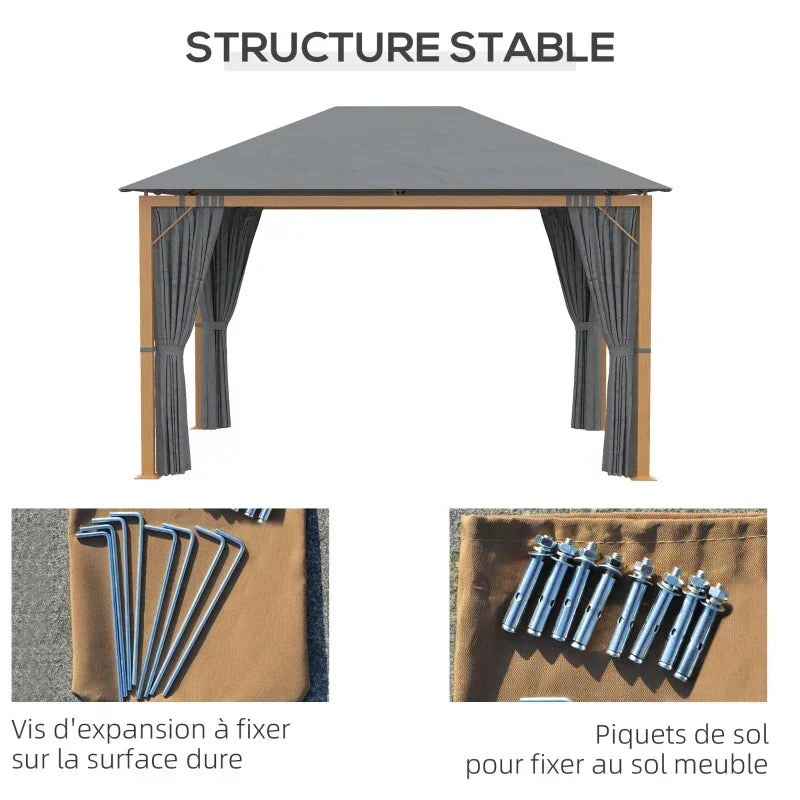 STRUCTURE STABLE

Vis d'expansion à fixer sur la surface dure

Piquets de sol pour fixer au sol meuble